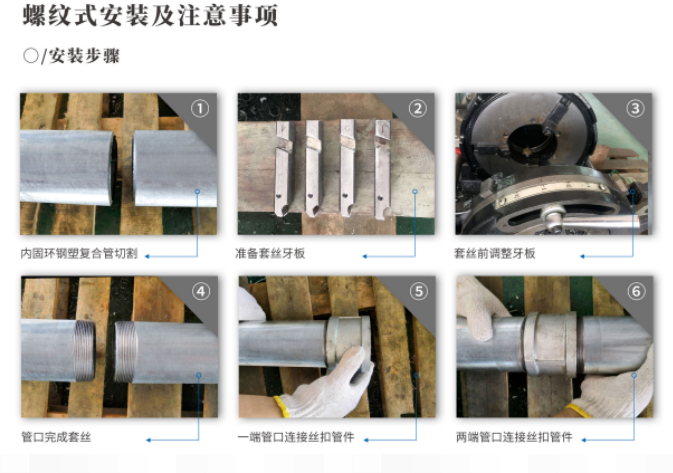 螺纹式安装及注意事项

○/安装步骤

①
内固环钢塑复合管切割

②
准备套丝牙板

③
套丝前调整牙板

④
管口完成套丝

⑤
一端管口连接丝扣管件

⑥
两端管口连接丝扣管件